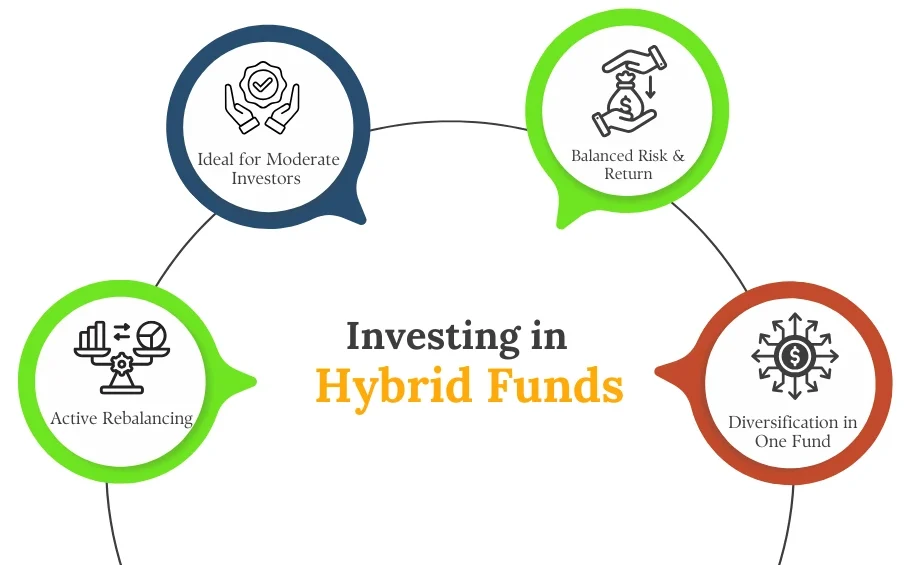 Ideal for Moderate Investors

Balanced Risk & Return

Active Rebalancing

Investing in
Hybrid Funds

Diversification in One Fund