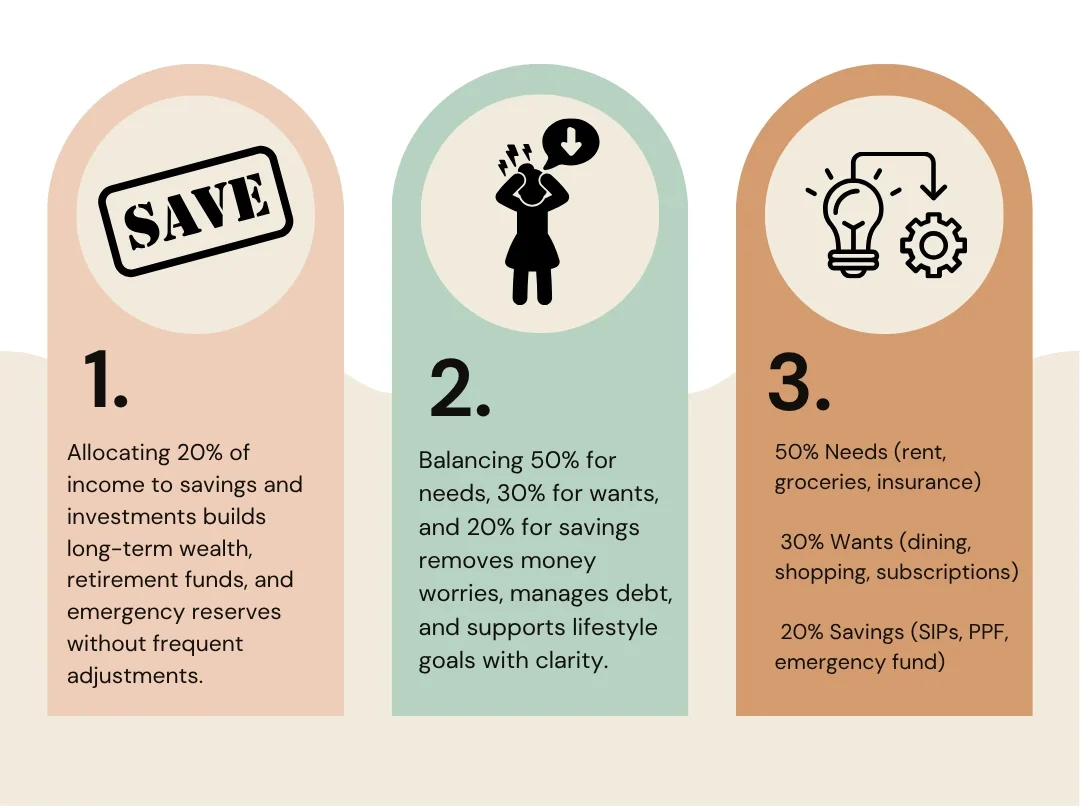 SAVE

1.

Allocating 20% of income to savings and investments builds long-term wealth, retirement funds, and emergency reserves without frequent adjustments.

2.

Balancing 50% for needs, 30% for wants, and 20% for savings removes money worries, manages debt, and supports lifestyle goals with clarity.

3.

50% Needs (rent, groceries, insurance)

30% Wants (dining, shopping, subscriptions)

20% Savings (SIPs, PPF, emergency fund)