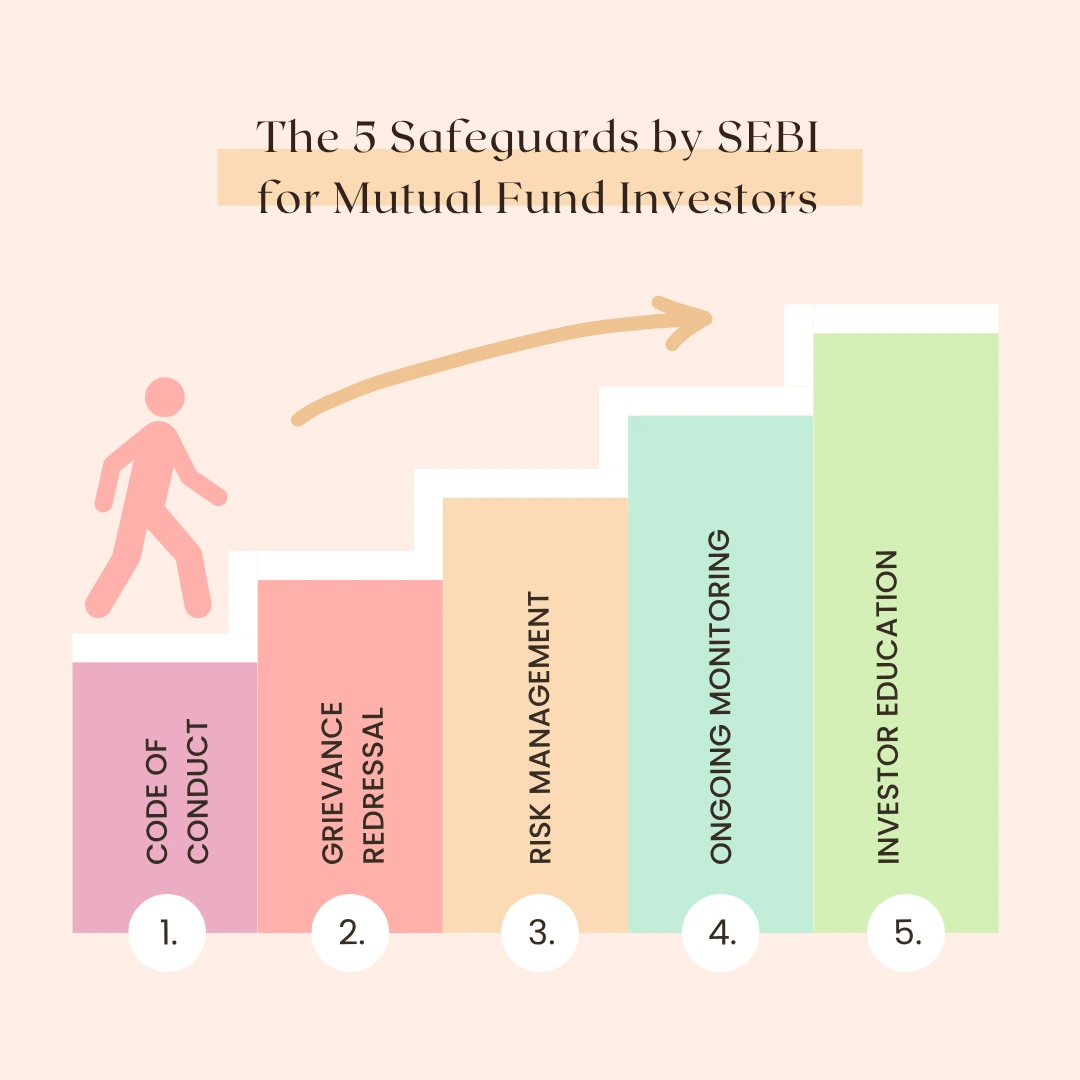 The 5 Safeguards by SEBI for Mutual Fund Investors

CODE OF CONDUCT

1.

GRIEVANCE REDRESSAL

2.

RISK MANAGEMENT

3.

ONGOING MONITORING

4.

INVESTOR EDUCATION

5.