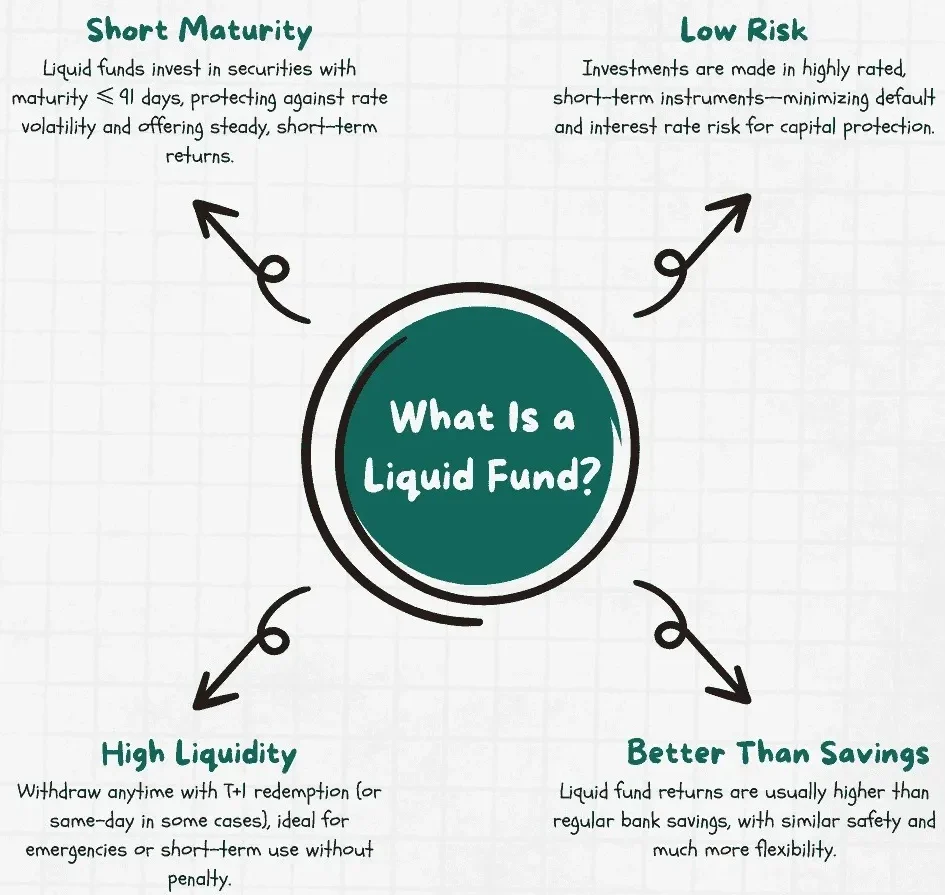 Short Maturity
Liquid funds invest in securities with maturity $\leq$ 91 days, protecting against rate volatility and offering steady, short-term returns.

Low Risk
Investments are made in highly rated, short-term instruments—minimizing default and interest rate risk for capital protection.

What Is a Liquid Fund?

High Liquidity
Withdraw anytime with T+1 redemption (or same-day in some cases), ideal for emergencies or short-term use without penalty.

Better Than Savings
Liquid fund returns are usually higher than regular bank savings, with similar safety and much more flexibility.